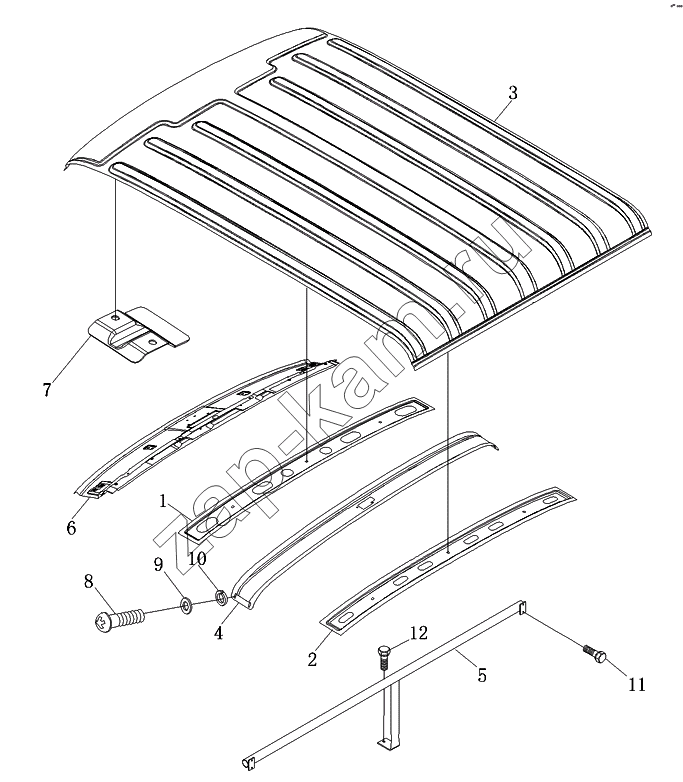 3
7
6
1
9
10
8
4
2
12
5
11
zap-kam.ru