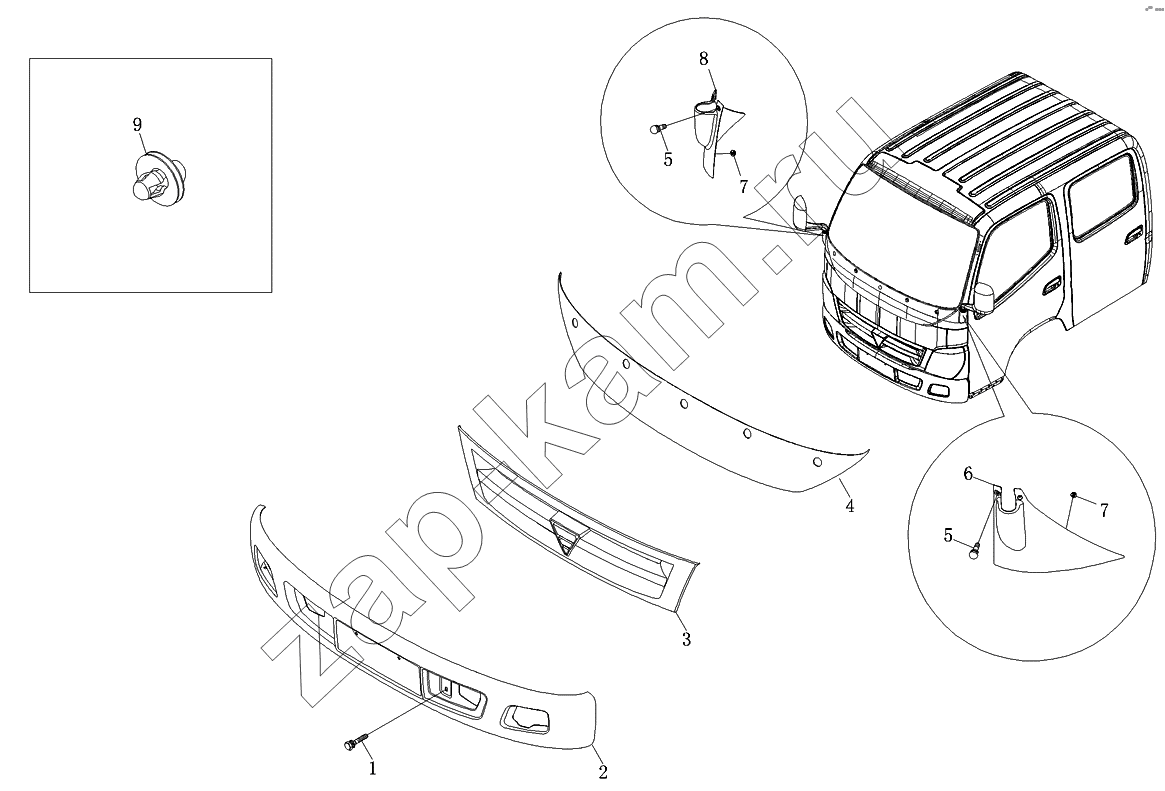 9

8

5

7

zapkam.ru

4

6

7

5

3

1

2