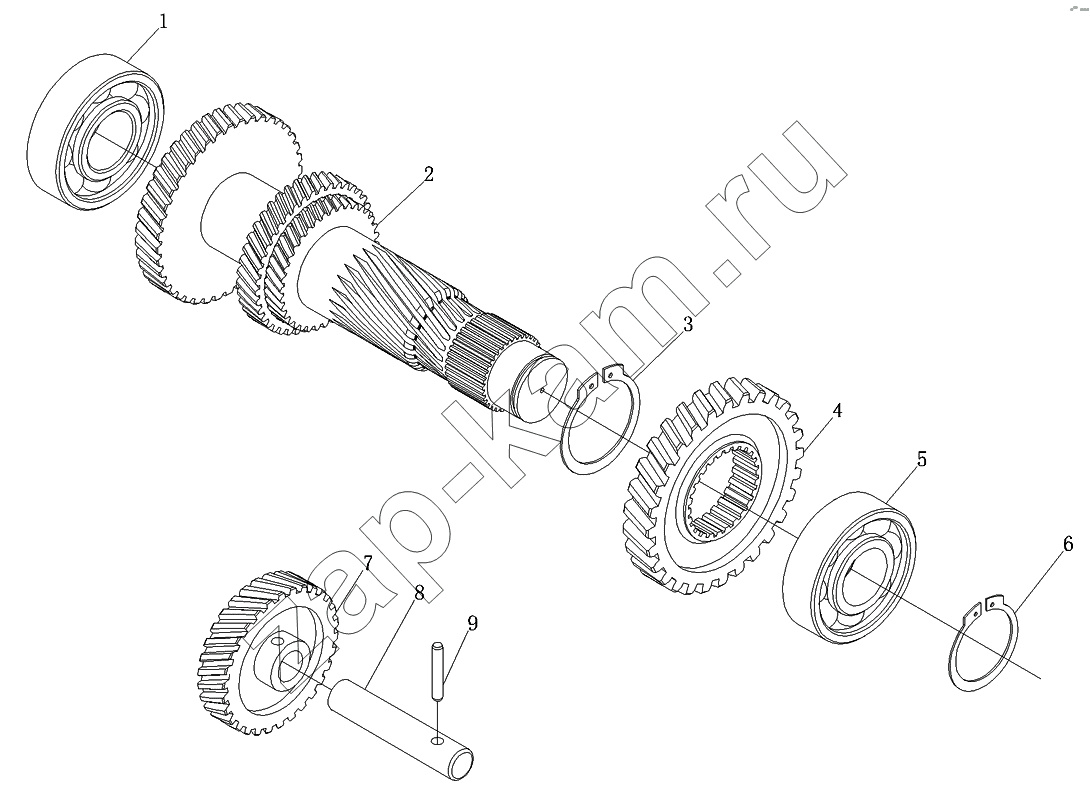 1
2
3
4
5
6
7
8
9
zap-kam.ru