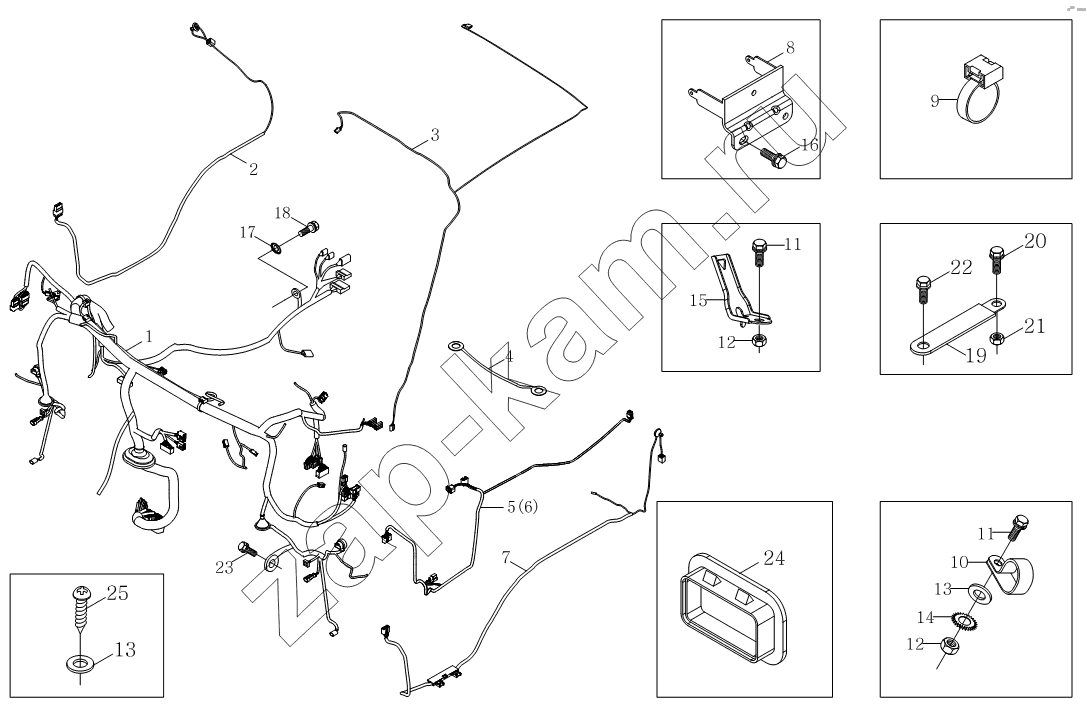 2
3
18
17
1
4
5(6)
7
23
25
13
8
16
9
11
15
12
22
20
21
19
24
11
10
13
14
12
zap-kam.ru