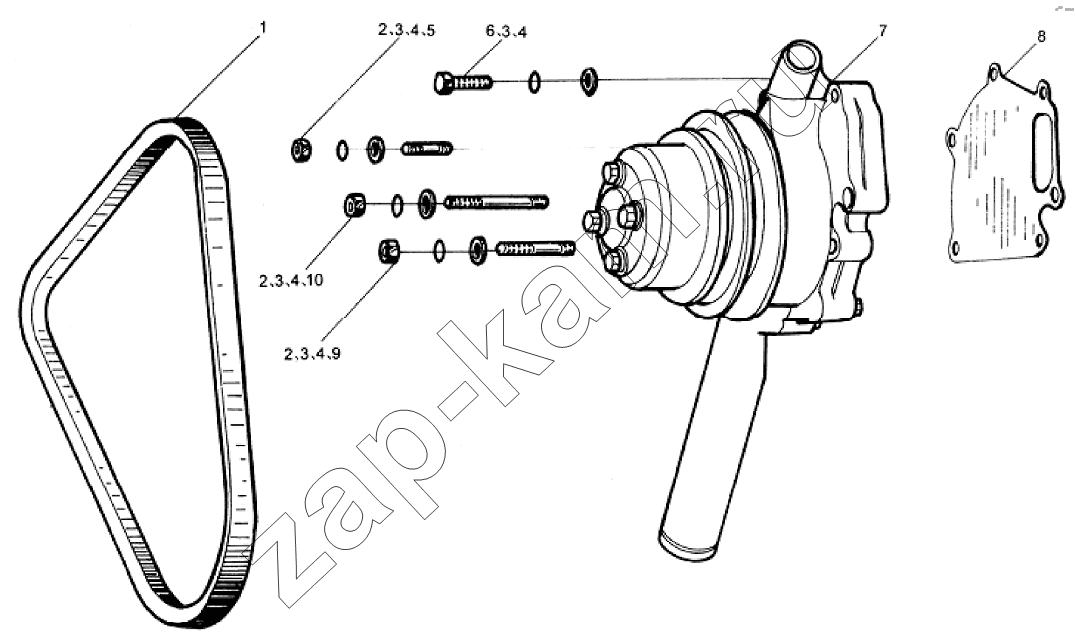 1
2,3,4,5
6,3,4
7
8
2,3,4,10
2,3,4,9
zap-kam.ru