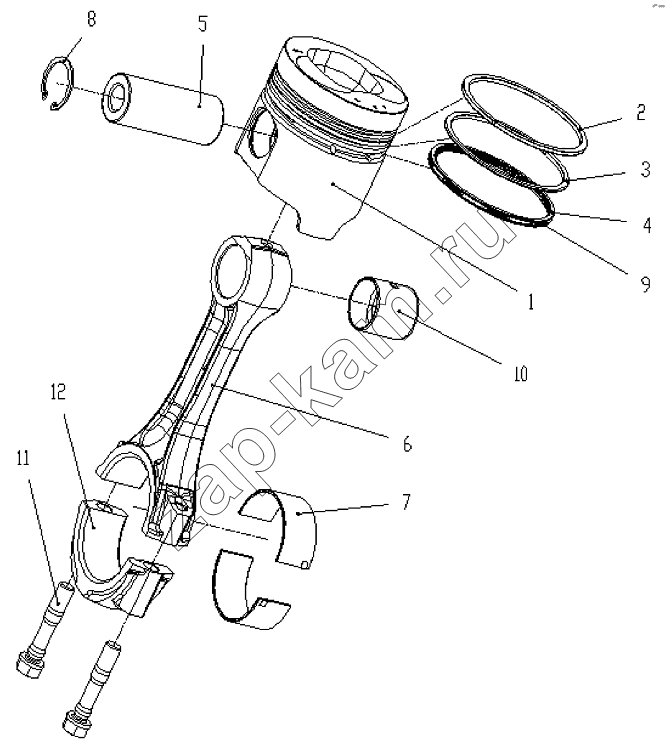 8
5
2
3
4
9
1
10
12
6
11
7
zap-kam.ru