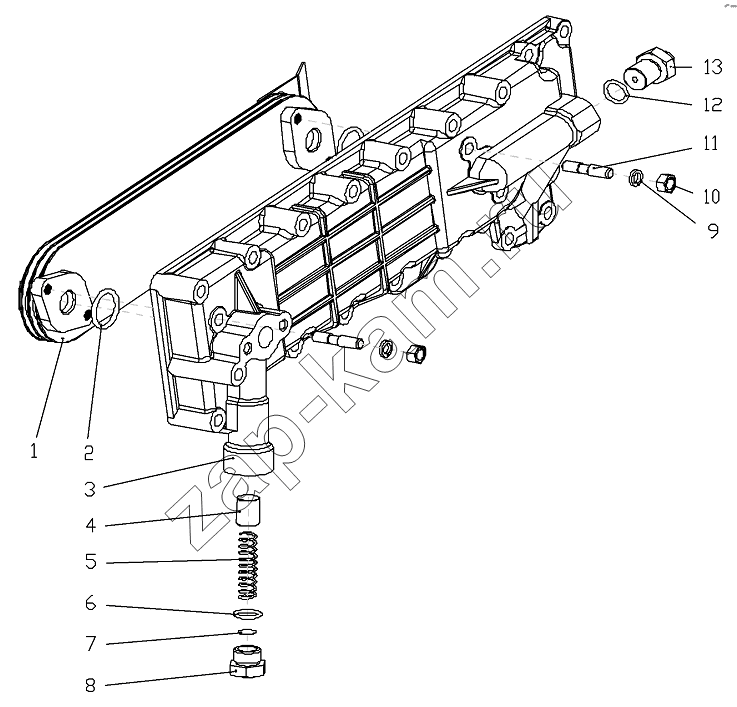 13
12
11
10
9
1
2
3
4
5
6
7
8
zap-kam.ru