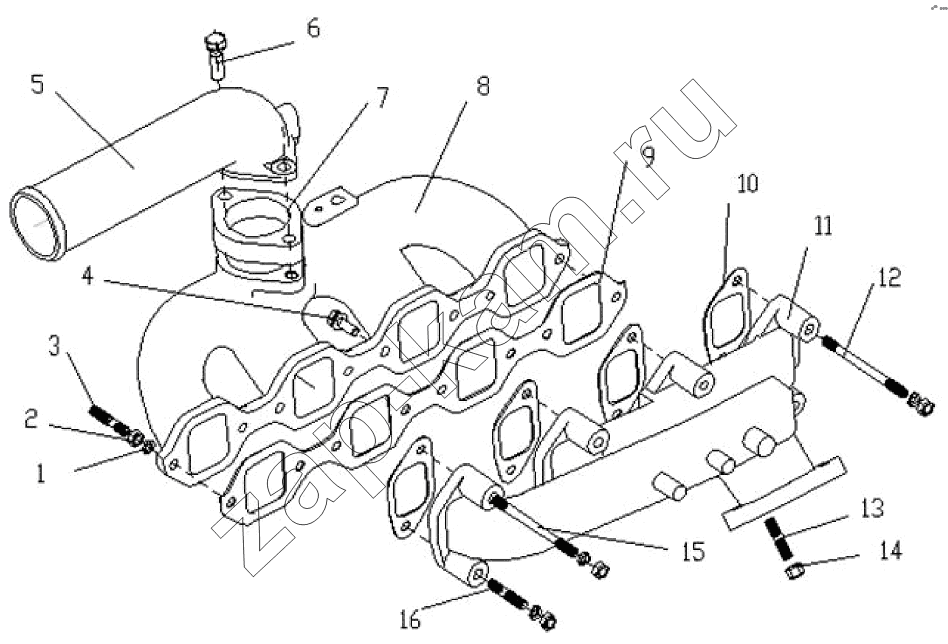 6
5
7
8
9
10
11
12
4
3
2
1
13
14
15
16
zapkam.ru