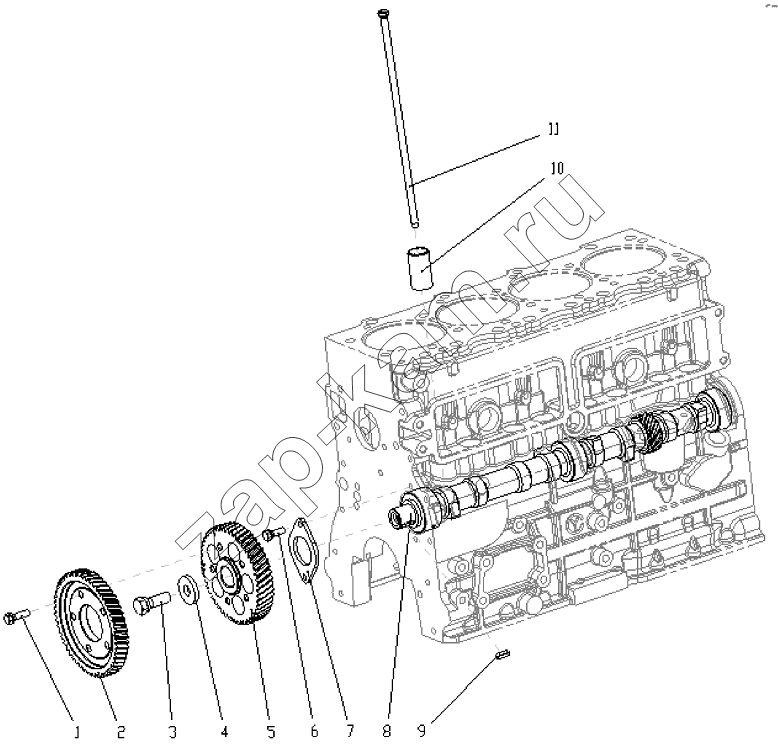 11
10
zap-kam.ru
1
2
3
4
5
6
7
8
9