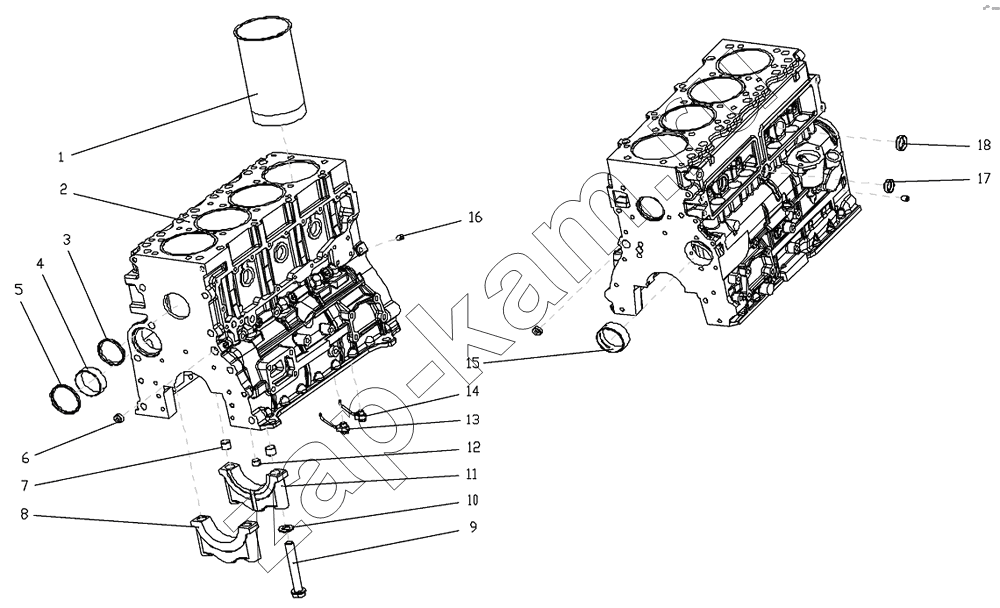 1
2
3
4
5
6
7
8
9
10
11
12
13
14
15
16
17
18
zap-kam.ru