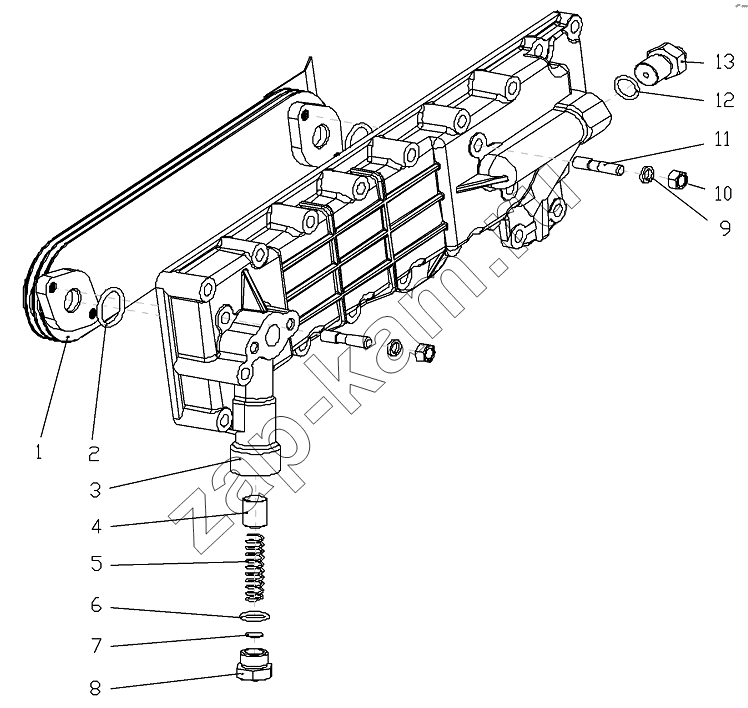 13
12
11
10
9
1
2
3
4
5
6
7
8
zap-kam.ru