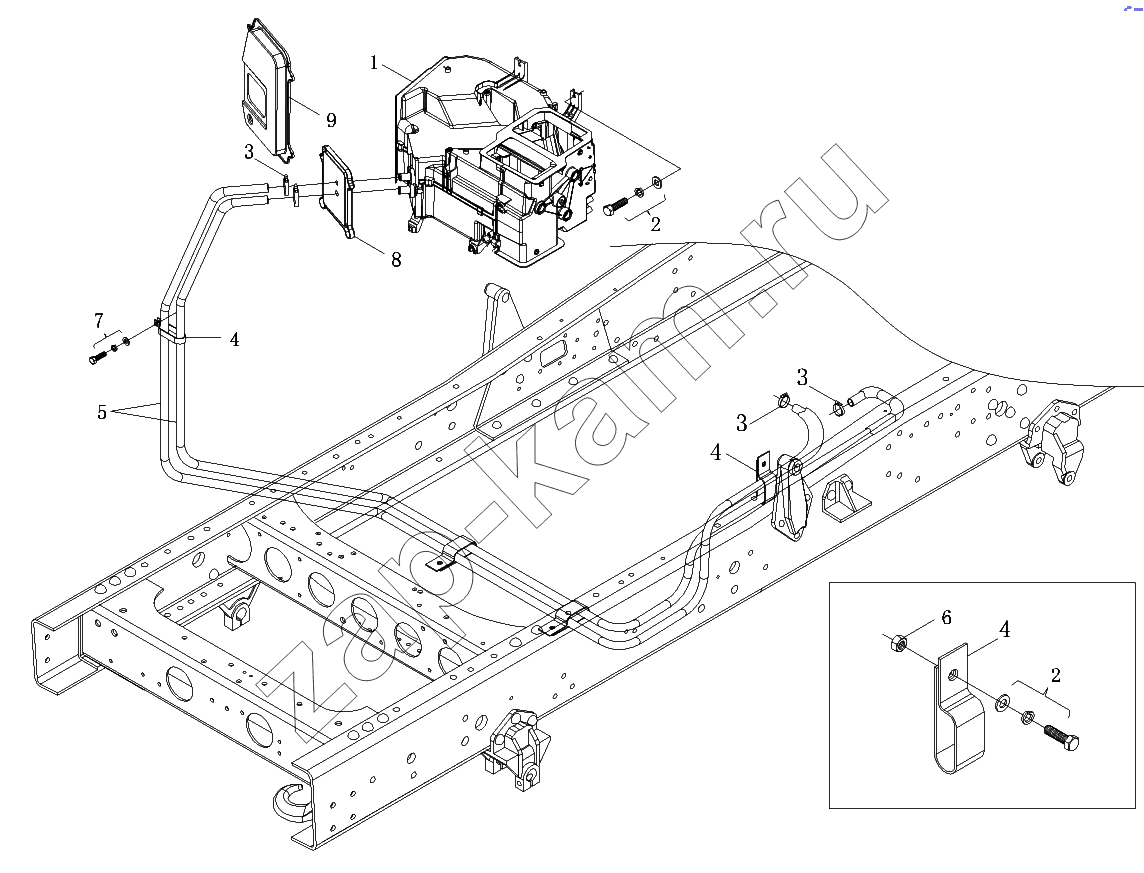 1
9
3
8
2
7
4
5
3
3
4
6
4
2
zap-kam.ru