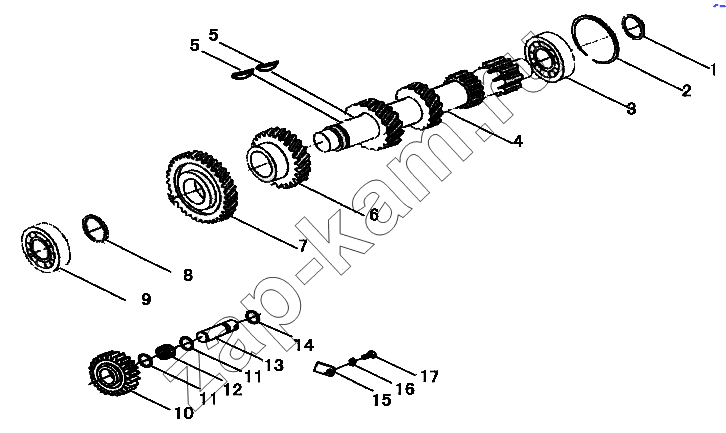 5
5
1
2
3
4
6
7
8
9
14
13
11
12
11
10
17
16
15
zap-kam.ru