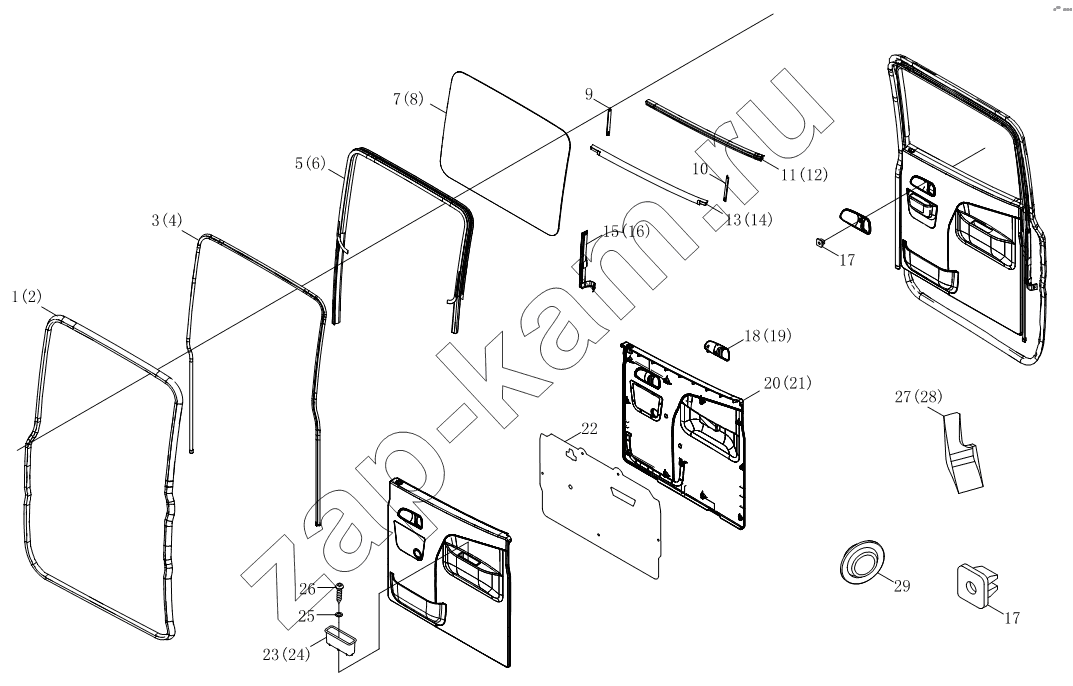 7(8)
9
5(6)
11(12)
10
13(14)
3(4)
15(16)
17
1(2)
18(19)
20(21)
27(28)
22
26
25
23(24)
29
17
zap-kam.ru