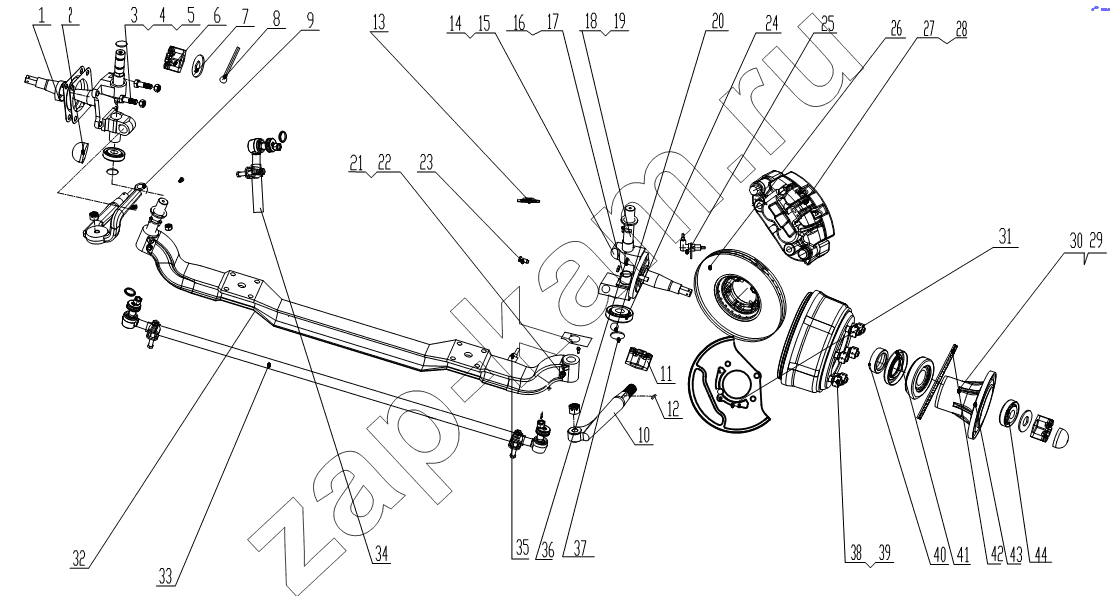 1 2 3 4 5 6 7 8 9 13 14 15 16 17 18 19 20 24 25 26 27 28
21 22 23
31
30 29
11
12
10
32
33
34
35 36 37
38 39
40 41 42 43 44
zap-kam.ru