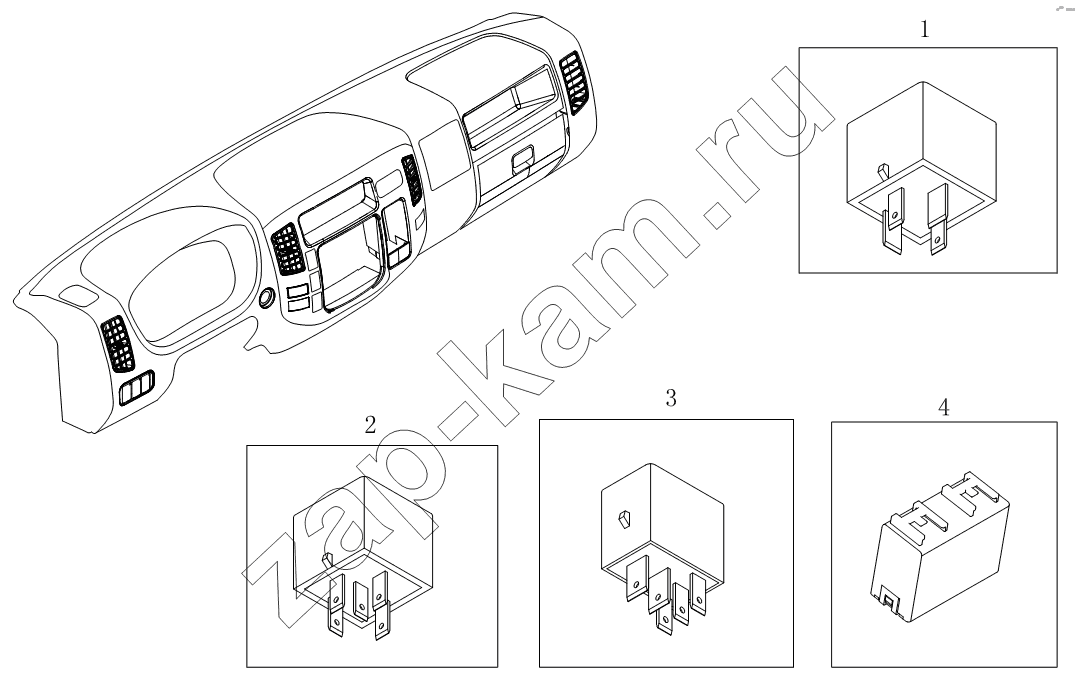 1

2

3

4

zap-kam.ru