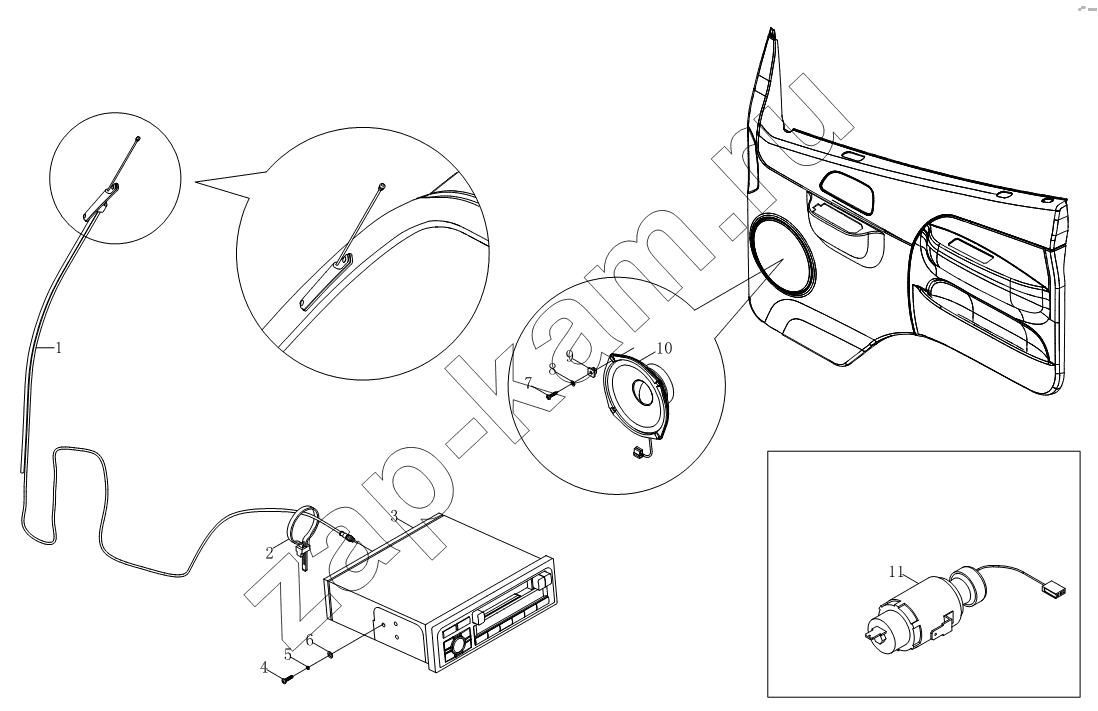 1
2
3
4
5
6
7
8
9
10
11
zap-kam.ru