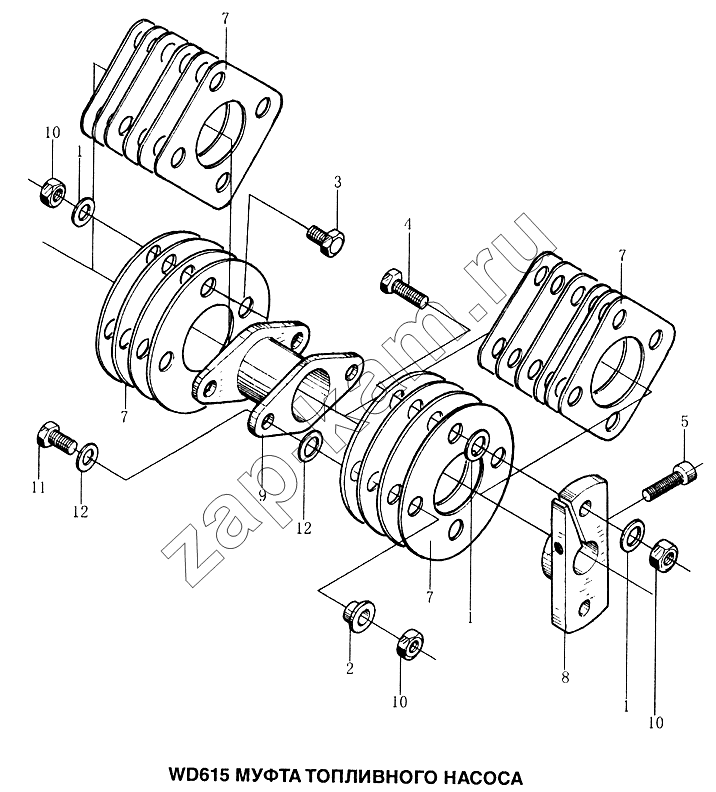 7
10
1
3
4
7
7
5
11
12
9
12
7
1
2
10
8
1
10
zapkam.ru
WD615 МУФТА ТОПЛИВНОГО НАСОСА