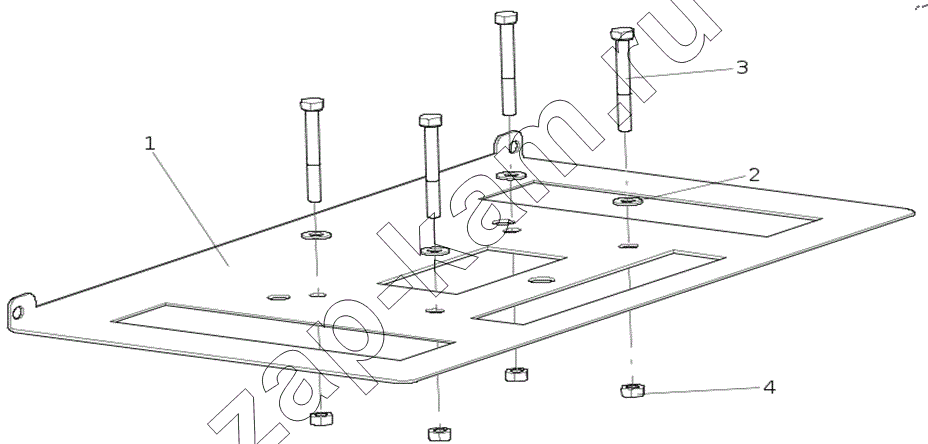 1
2
3
4
zap-kam.ru