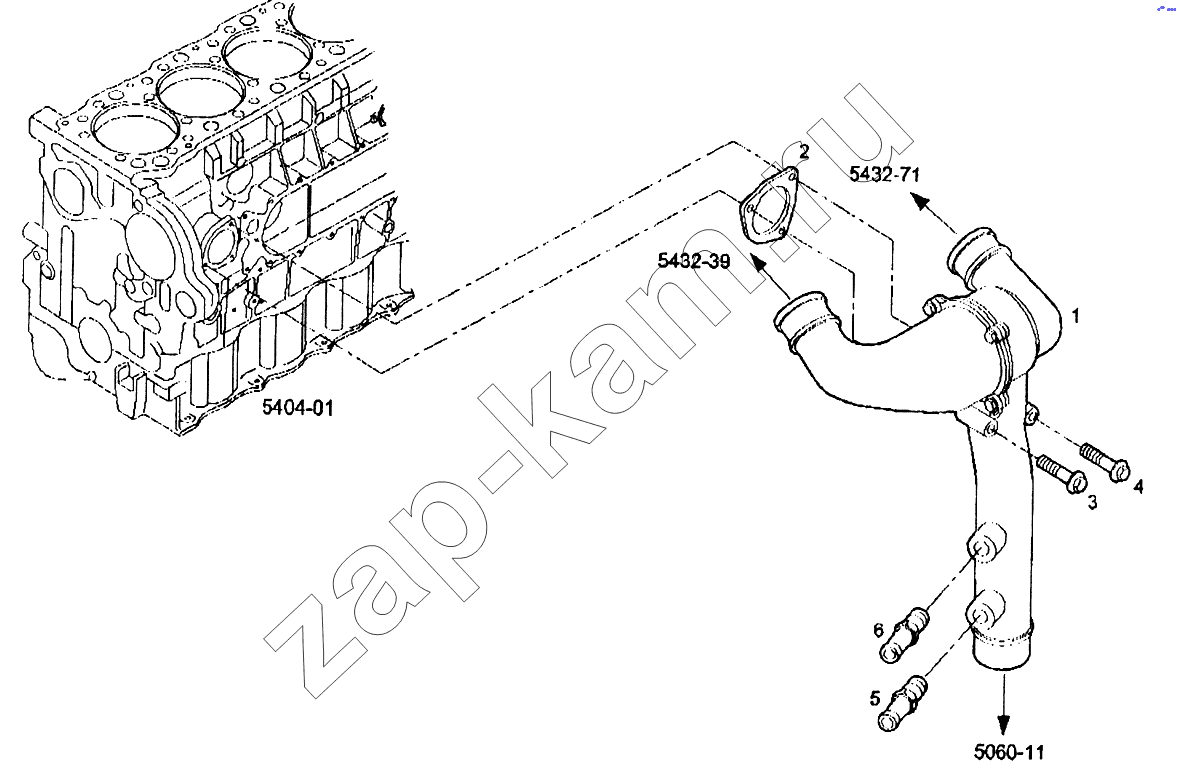 zap-kam.ru

2

5432-71

5432-39

1

5404-01

4

3

6

5

5060-11