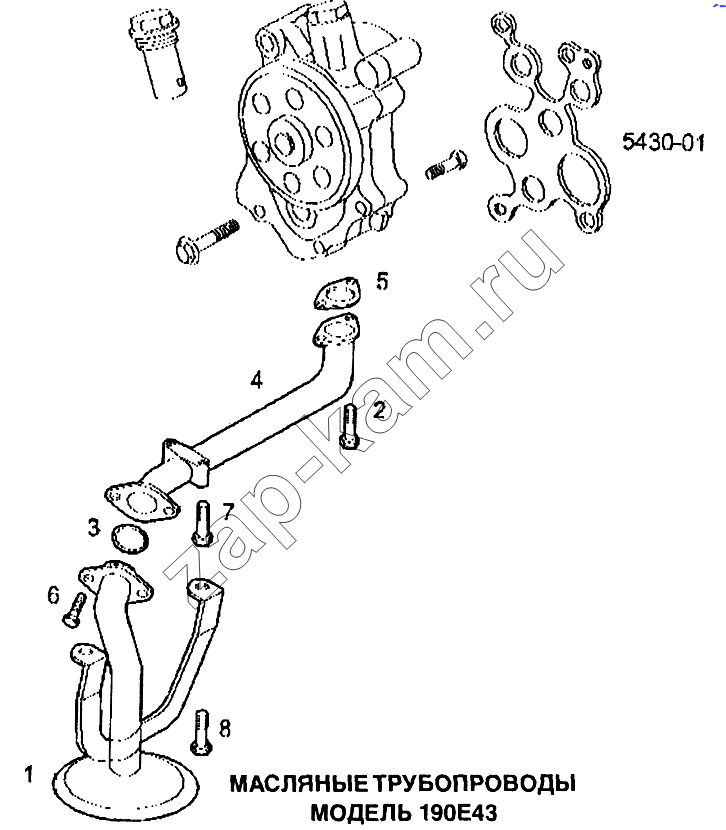 5430-01

5

4

2

3

7

6

8

1

zap-kam.ru

МАСЛЯНЫЕ ТРУБОПРОВОДЫ
МОДЕЛЬ 190Е43