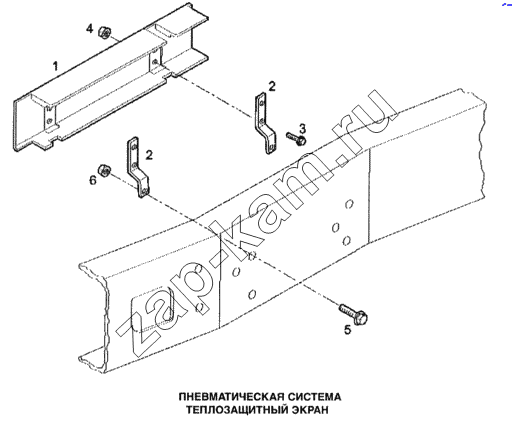 4
1
2
3
2
6
5
zap-kam.ru

ПНЕВМАТИЧЕСКАЯ СИСТЕМА
ТЕПЛОЗАЩИТНЫЙ ЭКРАН