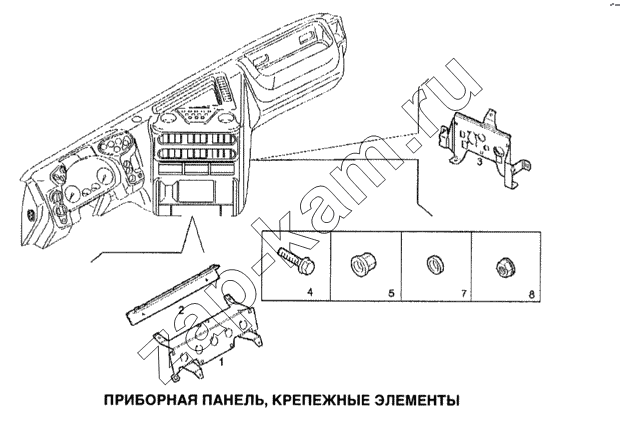 zap-kam.ru

3

4

5

7

8

2

1

ПРИБОРНАЯ ПАНЕЛЬ, КРЕПЕЖНЫЕ ЭЛЕМЕНТЫ