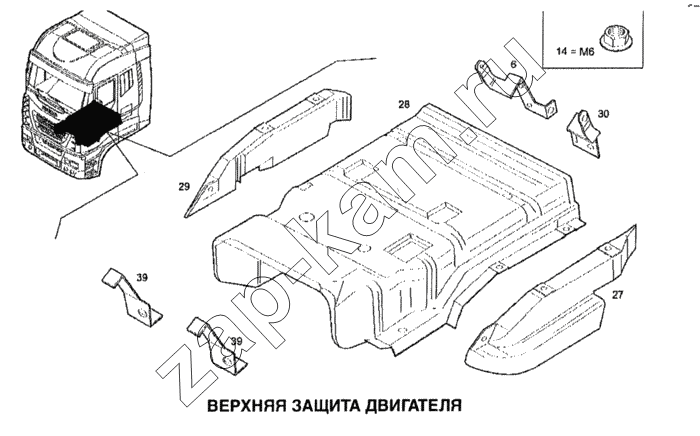 14 = M6

6

28

30

29

39

39

27

zap-kam.ru

ВЕРХНЯЯ ЗАЩИТА ДВИГАТЕЛЯ