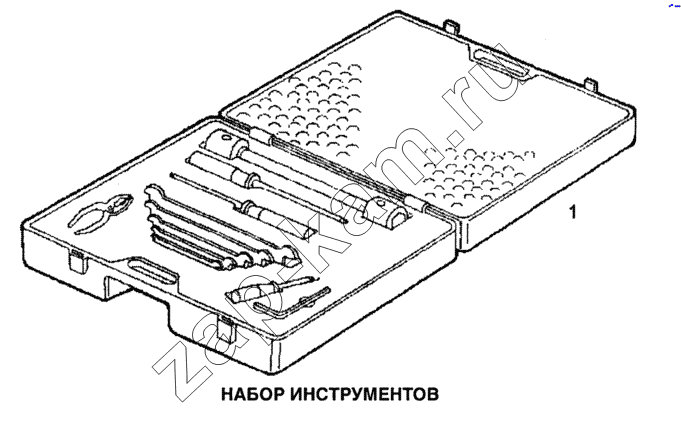 zap-kam.ru

1

НАБОР ИНСТРУМЕНТОВ