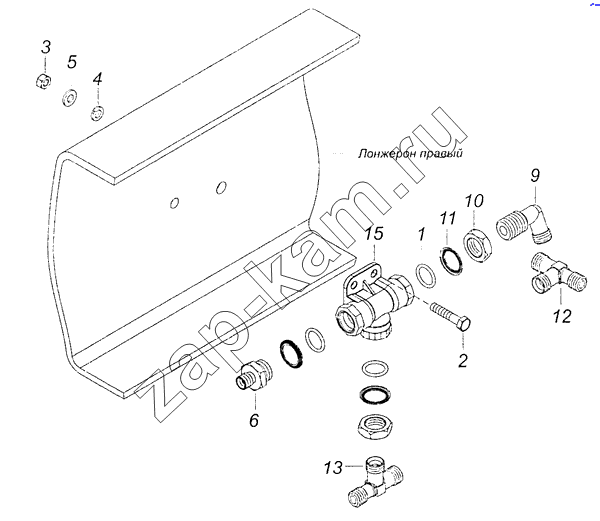 3
5
4
Лонжерон правый
zap-kam.ru
9
10
11
1
15
12
2
6
13