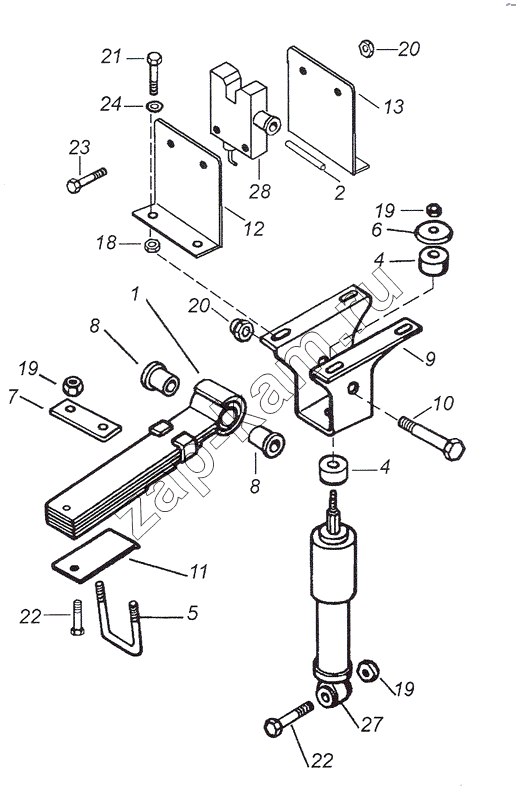 21
20
24
13
23
28
2
12
19
6
18
4
1
20
8
9
19
7
10
8
4
11
22
5
19
27
22
zap-kam.ru