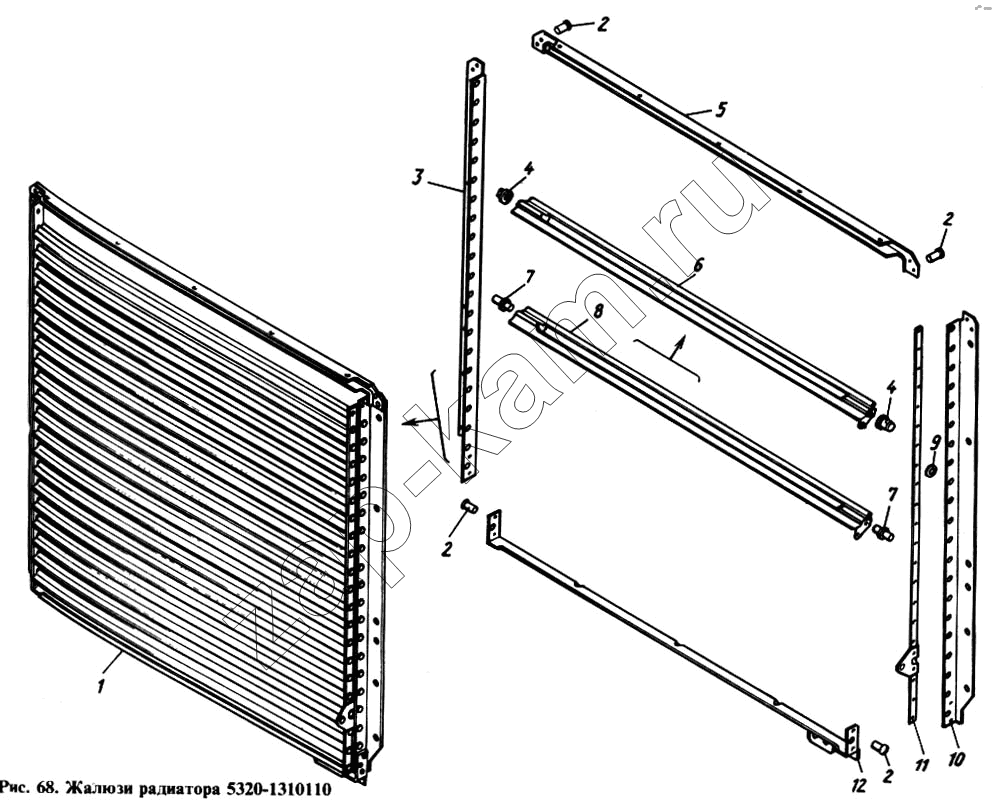 2
5
3
4
2
6
7
8
4
9
7
2
1
12
2
11
10
zap-kam.ru

Рис. 68. Жалюзи радиатора 5320-1310110