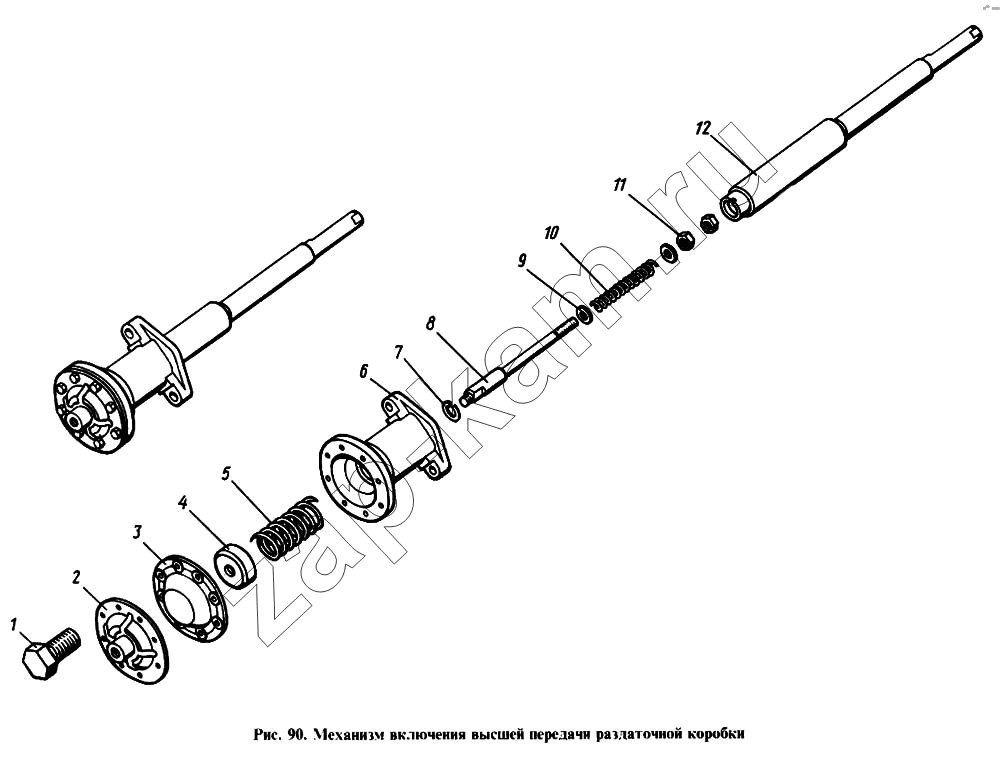 12

11

10

9

8

7

6

5

4

3

2

1

zapkam.ru

Рис. 90. Механизм включения высшей передачи раздаточной коробки