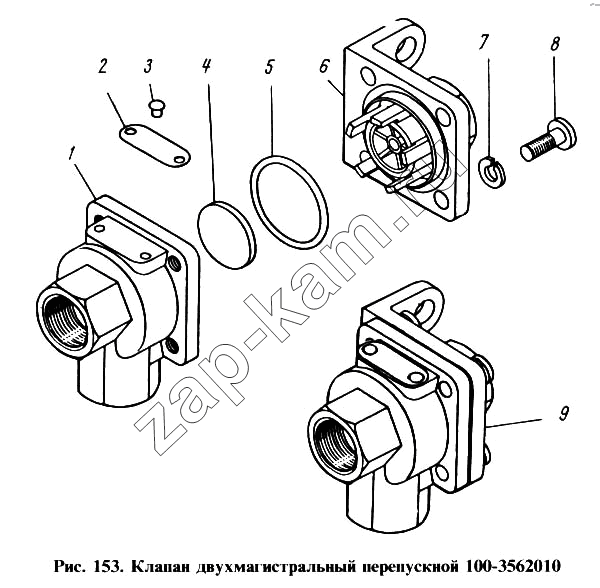 2
3
4
5
6
7
8
1
9
zap-kam.ru
Рис. 153. Клапан двухмагистральный перепускной 100-3562010