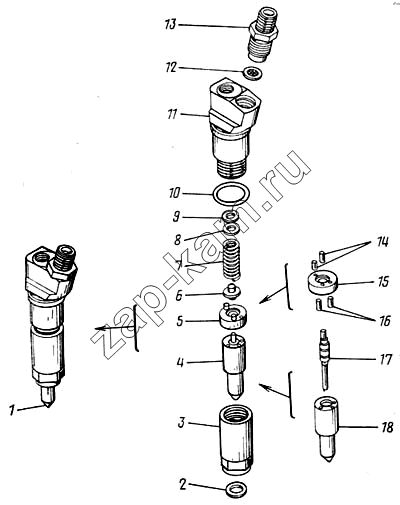 13
12
11
10
9
8
7
6
5
4
3
2
1
14
15
16
17
18
zap-kam.ru