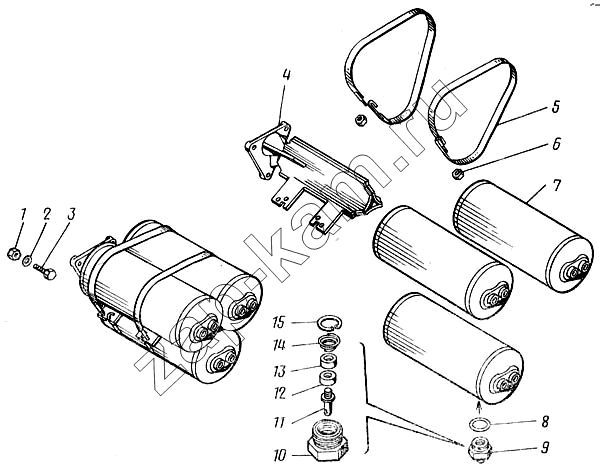 4
5
6
7
1
2
3
15
14
13
12
11
10
8
9
zap-kam.ru