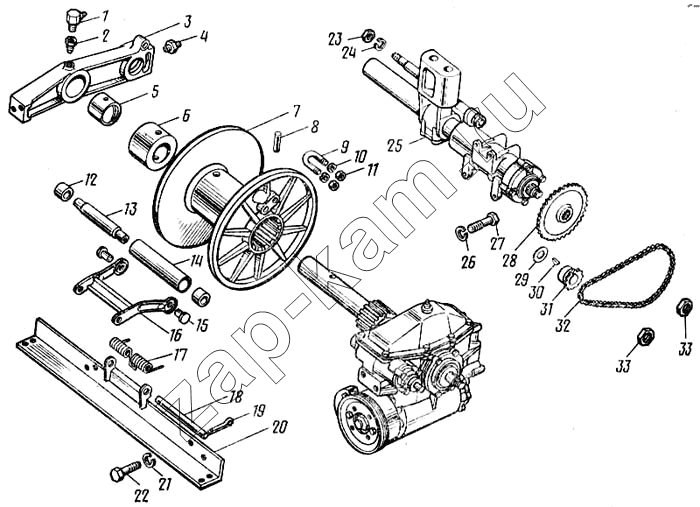 1
2
3
4
5
6
7
8
9
10
11
12
13
14
15
16
17
18
19
20
21
22
23
24
25
26
27
28
29
30
31
32
33
33

zap-kam.ru