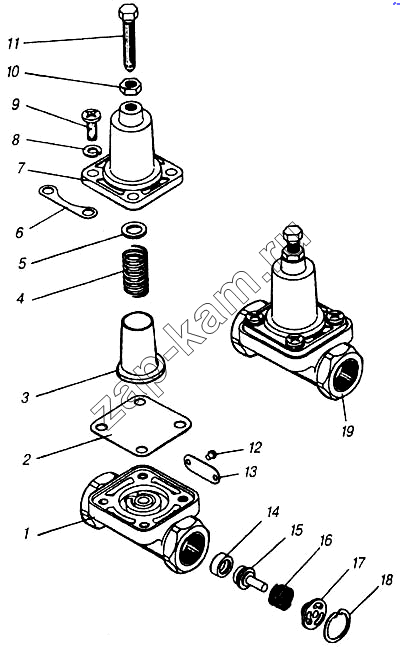 11
10
9
8
7
6
5
4
3
2
1
12
13
14
15
16
17
18
19
zap-kam.ru