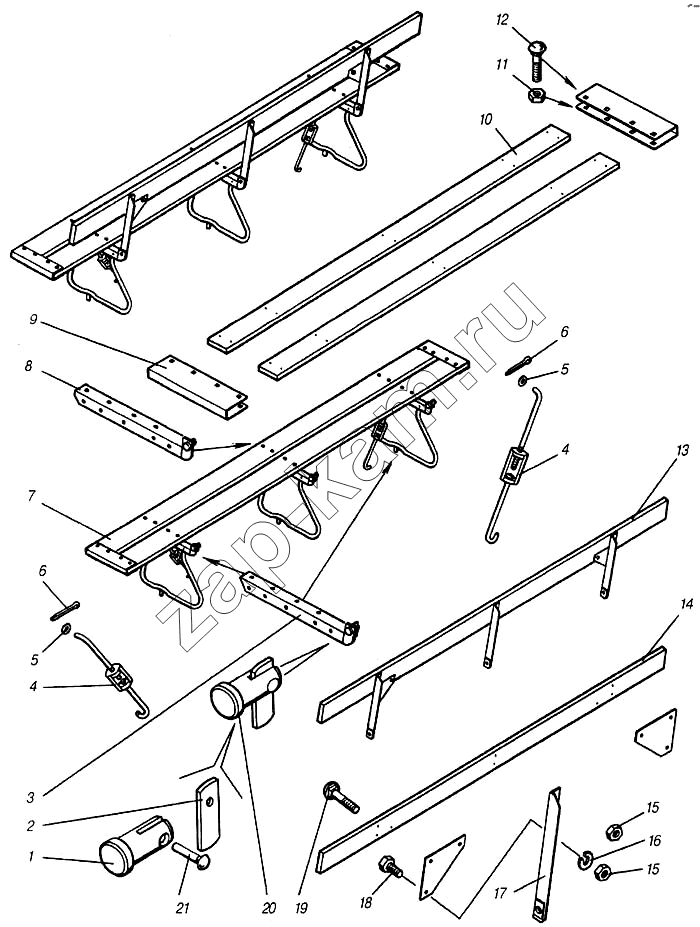 12
11
10
9
8
6
5
4
13
7
6
5
4
14
3
2
1
21
20
19
18
17
15
16
15
zap-kam.ru