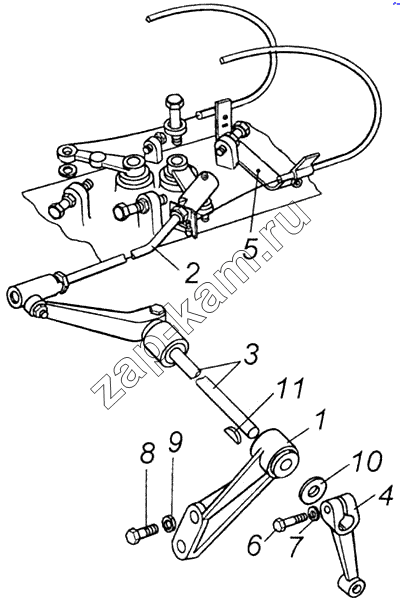 5
2
zap-kam.ru
3
11
1
8
9
10
4
6
7