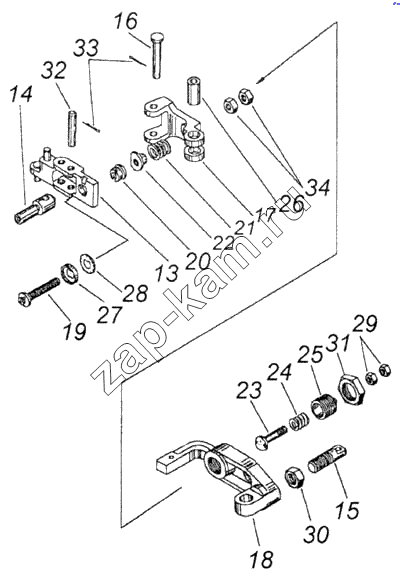 16
33
32
14
34
26
17
21
22
20
13
28
27
19
zap-kam.ru
29
31
25
24
23
15
30
18