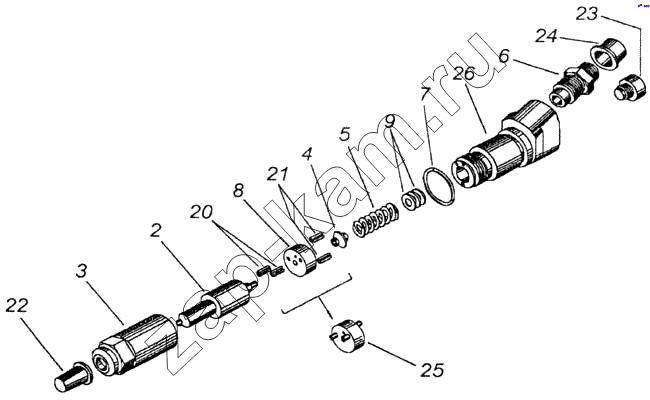 23
24
6
26
7
9
5
4
21
8
20
2
3
22
25
zap-kam.ru