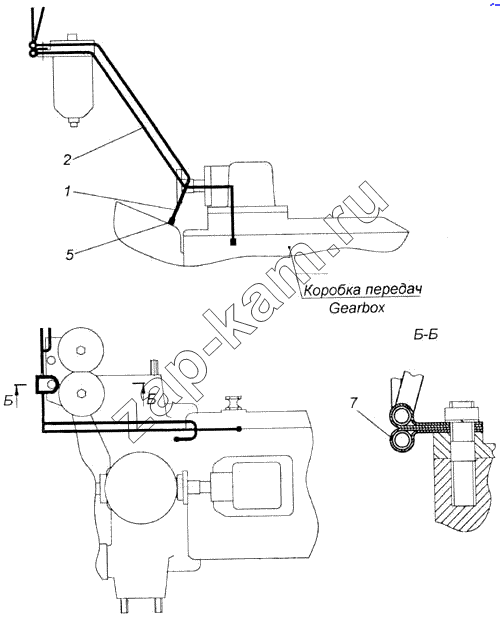 2
1
5
Коробка передач
Gearbox
zap-kam.ru
Б-Б
Б
Б
7