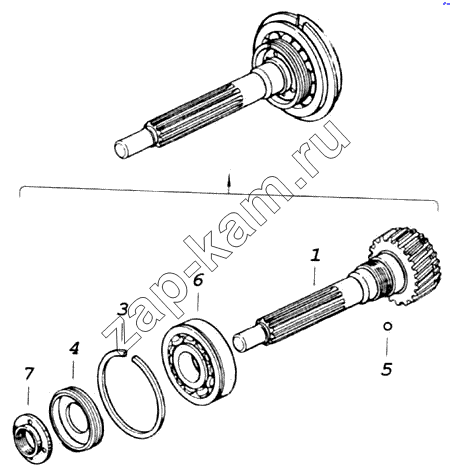 zap-kam.ru

1

6

3

4

7

5