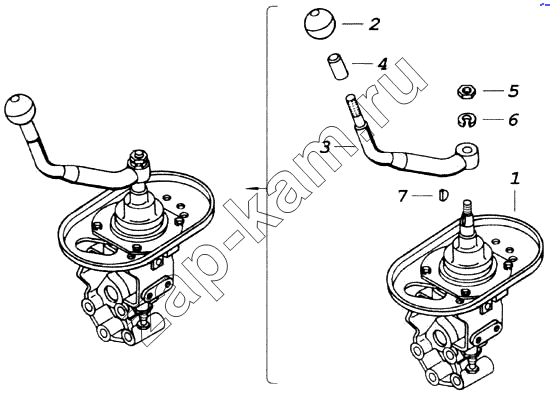 2
4
5
6
3
1
7
zap-kam.ru