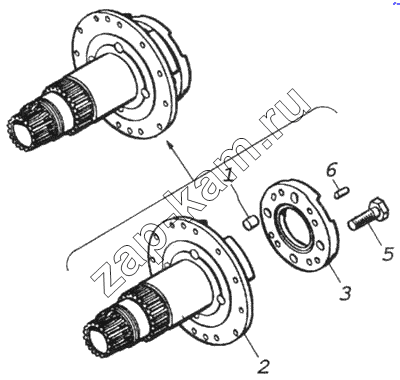 zap-kam.ru
1
6
5
3
2