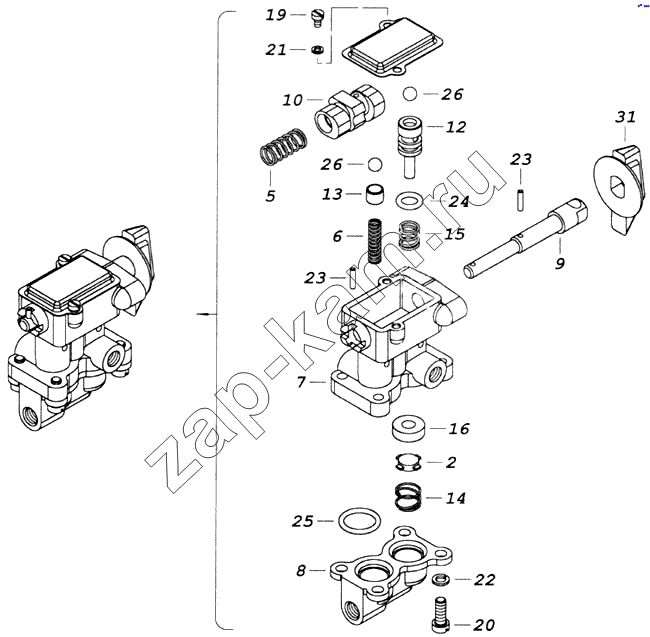 19
21
10
26
12
31
5
26
23
13
24
6
15
9
23
7
16
2
14
25
8
22
20
zap-kam.ru