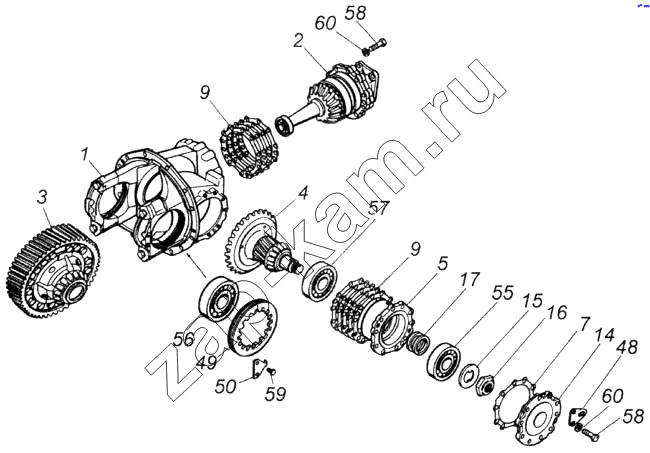 58
60
2
9
1
3
4
57
9
5
17
55
15
16
7
14
48
60
58
56
49
50
59
zap-kam.ru