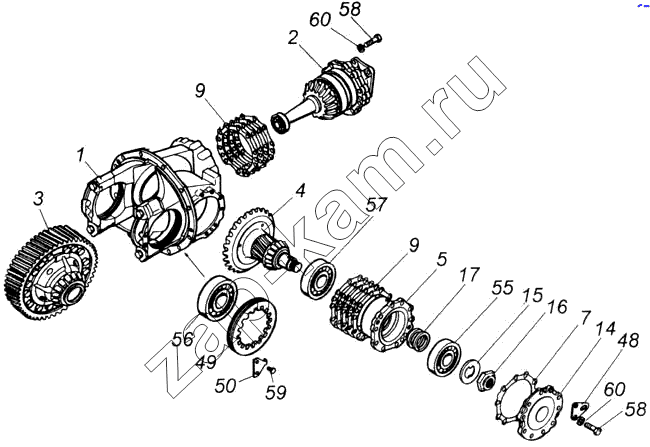 58
60
2
9
1
3
4
57
9
5
17
55
15
16
7
14
48
60
58
56
49
50
59
zapkam.ru