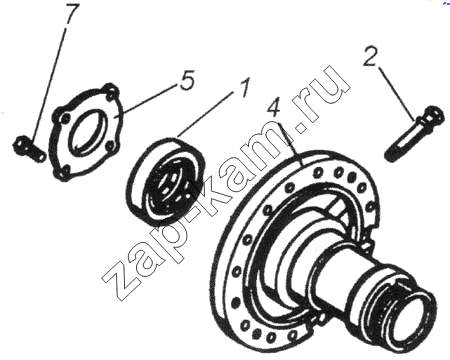 7
5
1
4
2
zap-kam.ru