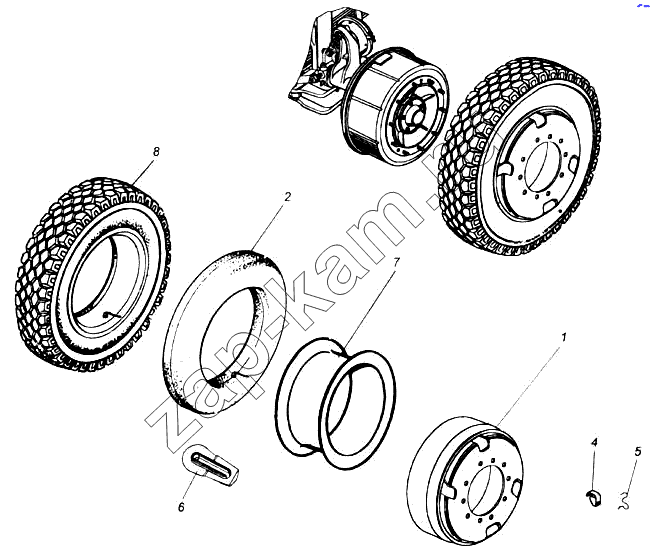 8
2
7
1
4
5
6
zap-kam.ru