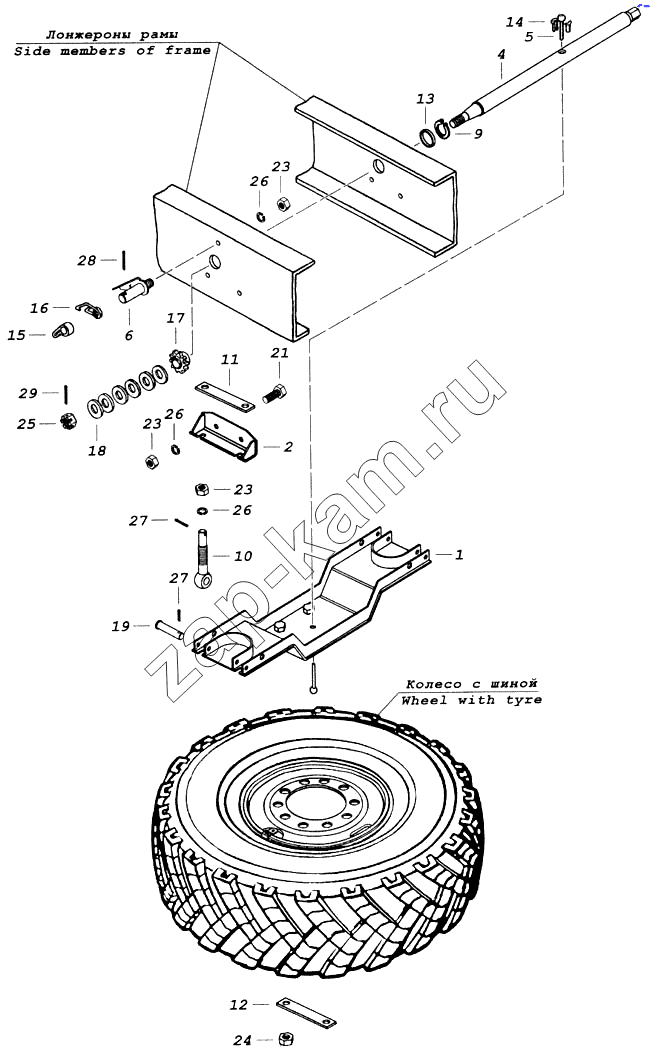 Лонжероны рамы
Side members of frame

14
5
4
13
9
23
26
28
16
15
6
17
11
21
29
25
18
23
26
2
23
26
27
10
1
27
19
zap-kam.ru

Колесо с шиной
Wheel with tyre

12
24