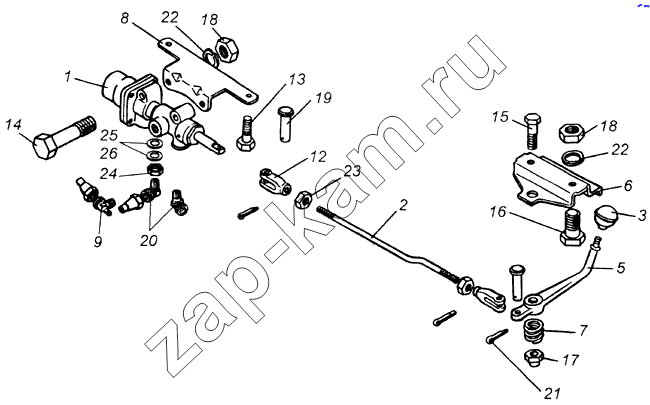 8
22
18
1
13
19
14
25
26
24
12
23
9
20
2
15
18
22
6
16
3
5
7
17
21
zap-kam.ru