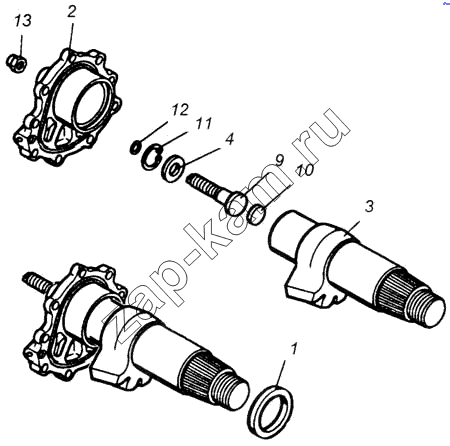 13
2
12
11
4
9
10
3
1
zap-kam.ru